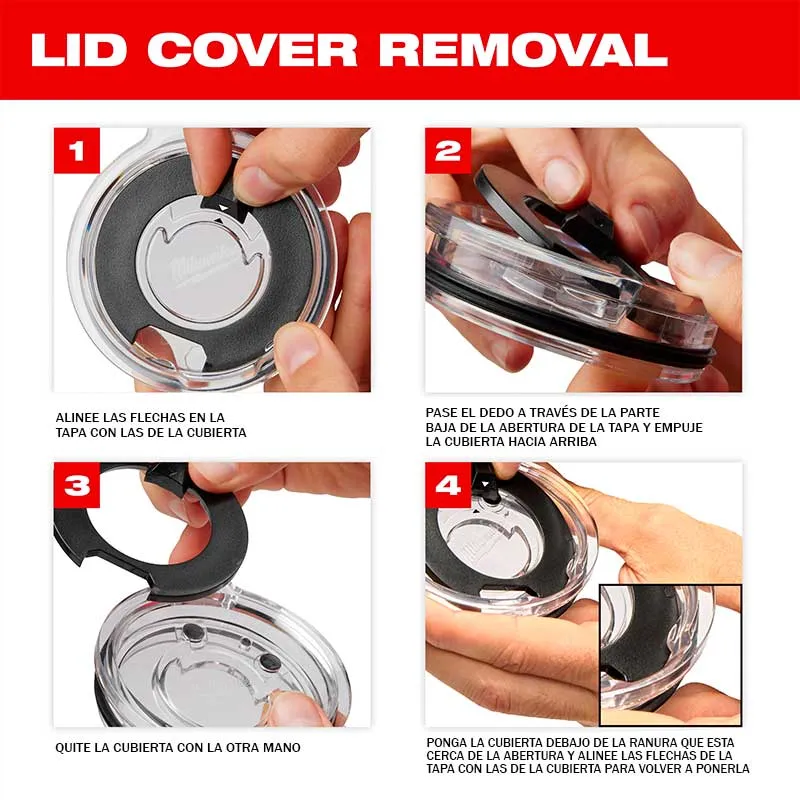 LID COVER REMOVAL

1

Milwaukee

ALINEE LAS FLECHAS EN LA TAPA CON LAS DE LA CUBIERTA

2

PASE EL DEDO A TRAVÉS DE LA PARTE BAJA DE LA ABERTURA DE LA TAPA Y EMPUJE LA CUBIERTA HACIA ARRIBA

3

QUITE LA CUBIERTA CON LA OTRA MANO

4

Milwaukee

PONGA LA CUBIERTA DEBAJO DE LA RANURA QUE ESTA CERCA DE LA ABERTURA Y ALINEE LAS FLECHAS DE LA TAPA CON LAS DE LA CUBIERTA PARA VOLVER A PONERLA